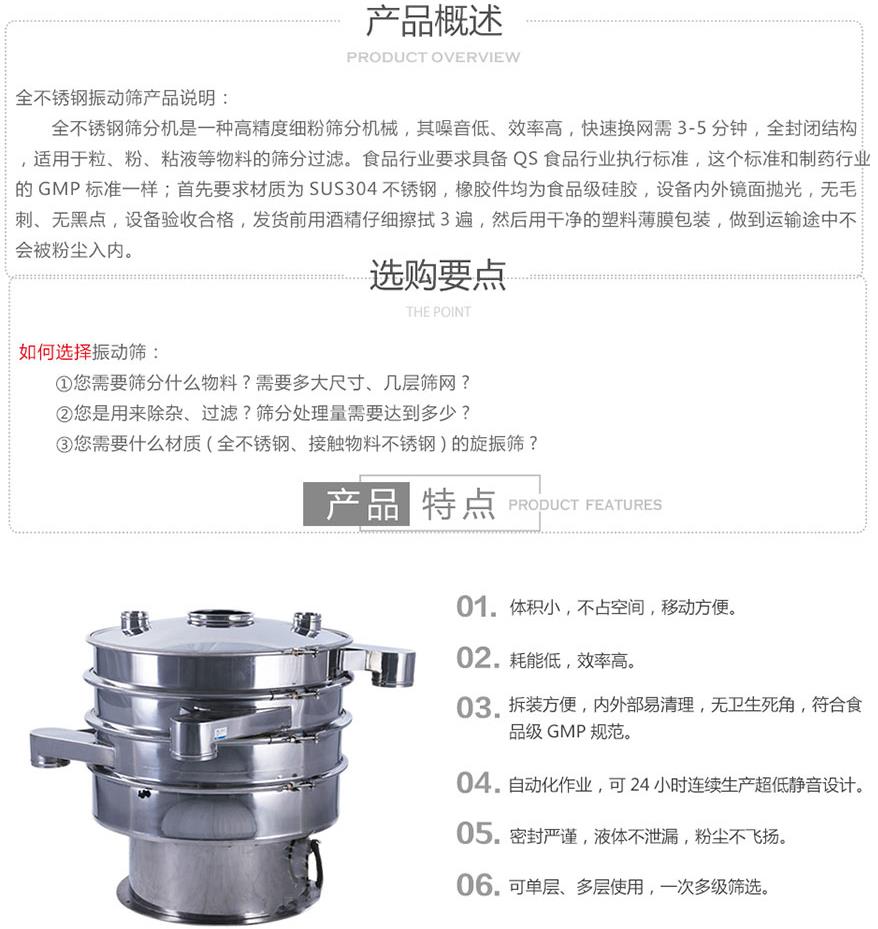 产品概述
PRODUCT OVERVIEW

全不锈钢振动筛产品说明：

全不锈钢筛分机是一种高精度细粉筛分机械，其噪音低、效率高，快速换网需 3-5 分钟，全封闭结构，适用于粒、粉、粘液等物料的筛分过滤。食品行业要求具备 QS 食品行业执行标准，这个标准和制药行业的 GMP 标准一样；首先要求材质为 SUS304 不锈钢，橡胶件均为食品级硅胶，设备内外镜面抛光，无毛刺、无黑点，设备验收合格，发货前用酒精仔细擦拭 3 遍，然后用干净的塑料薄膜包装，做到运输途中不会被粉尘入内。

选购要点
THE POINT

如何选择振动筛：

①您需要筛分什么物料？需要多大尺寸、几层筛网？

②您是用来除杂、过滤？筛分处理量需要达到多少？

③您需要什么材质（全不锈钢、接触物料不锈钢）的旋振筛？

产品 特点 PRODUCT FEATURES

01. 体积小，不占空间，移动方便。

02. 耗能低，效率高。

03. 拆装方便，内外部易清理，无卫生死角，符合食品级 GMP 规范。

04. 自动化作业，可 24 小时连续生产超低静音设计。

05. 密封严谨，液体不泄漏，粉尘不飞扬。

06. 可单层、多层使用，一次多级筛选。